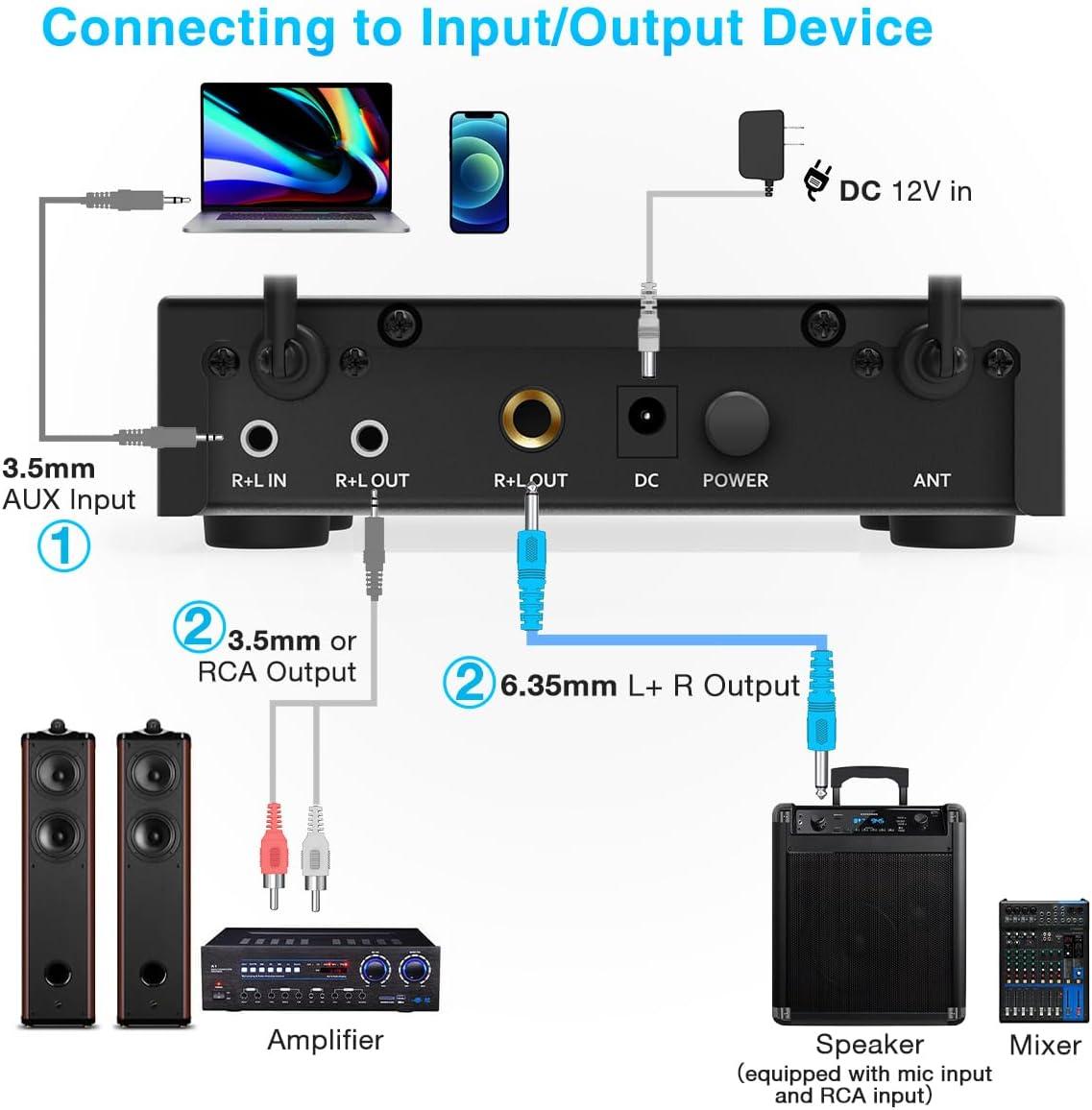 Connecting to Input/Output Device

DC 12V in

R+L IN

R+L OUT

R+L OUT

DC

POWER

ANT

3.5mm AUX Input

①

② 3.5mm or RCA Output

② 6.35mm L+ R Output

Amplifier

Speaker (equipped with mic input and RCA input)

Mixer